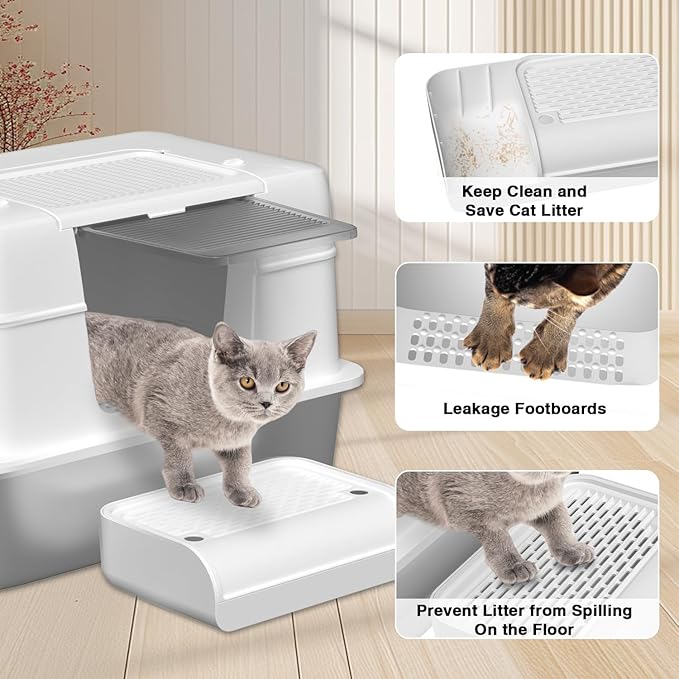 Keep Clean and Save Cat Litter

Leakage Footboards

Prevent Litter from Spilling On the Floor