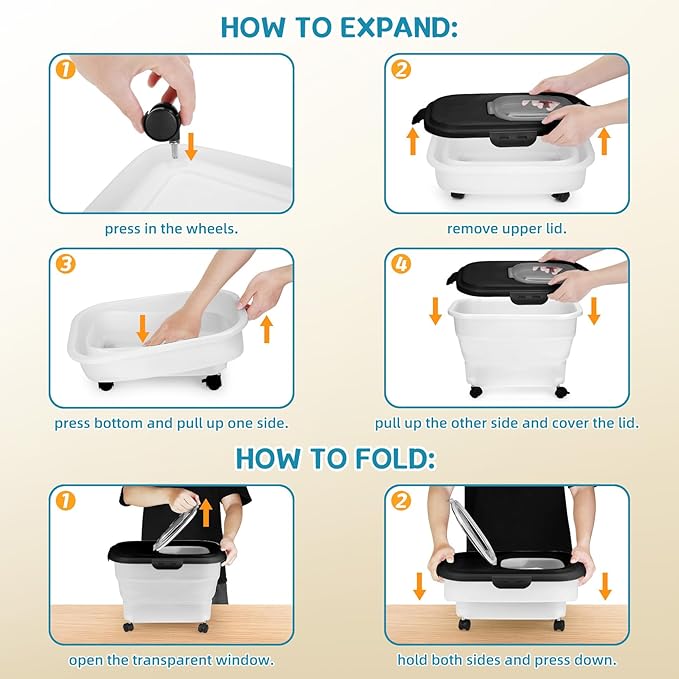 HOW TO EXPAND:

1
press in the wheels.

2
remove upper lid.

3
press bottom and pull up one side.

4
pull up the other side and cover the lid.

HOW TO FOLD:

1
open the transparent window.

2
hold both sides and press down.