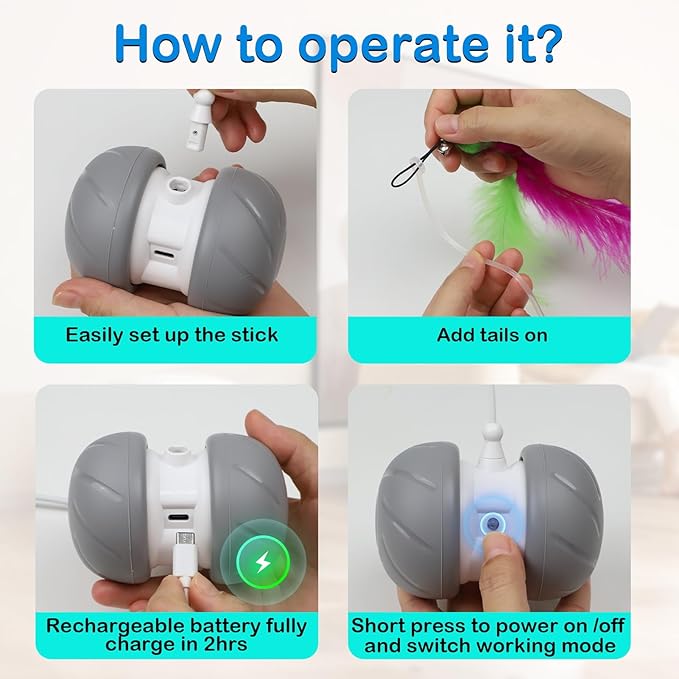 How to operate it?

Easily set up the stick

Add tails on

Rechargeable battery fully charge in 2hrs

Short press to power on /off and switch working mode