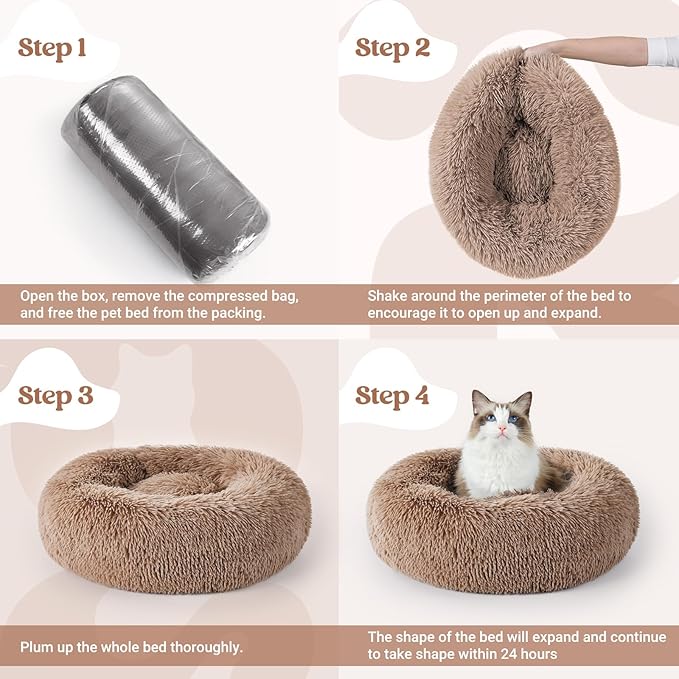 Step 1

Open the box, remove the compressed bag, and free the pet bed from the packing.

Step 2

Shake around the perimeter of the bed to encourage it to open up and expand.

Step 3

Plum up the whole bed thoroughly.

Step 4

The shape of the bed will expand and continue to take shape within 24 hours