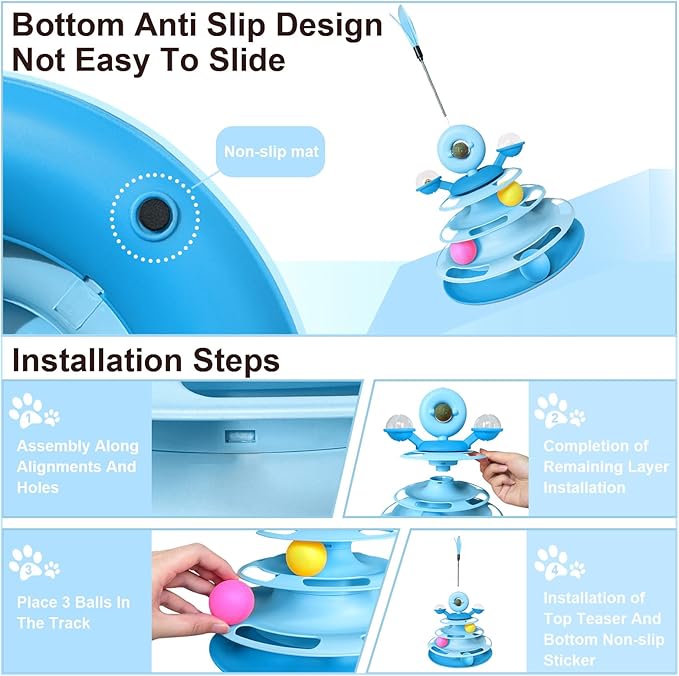 Bottom Anti Slip Design
Not Easy To Slide

Non-slip mat

Installation Steps

1

Assembly Along Alignments And Holes

2

Completion of Remaining Layer Installation

3

Place 3 Balls In The Track

4

Installation of Top Teaser And Bottom Non-slip Sticker