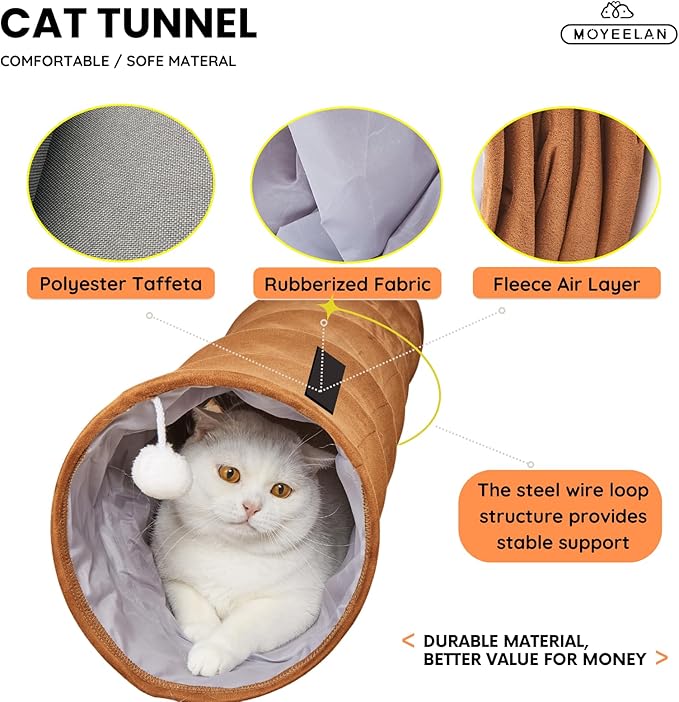 CAT TUNNEL

COMFORTABLE / SOFE MATERIAL

MOYEELAN

Polyester Taffeta

Rubberized Fabric

Fleece Air Layer

The steel wire loop structure provides stable support

< DURABLE MATERIAL, BETTER VALUE FOR MONEY >