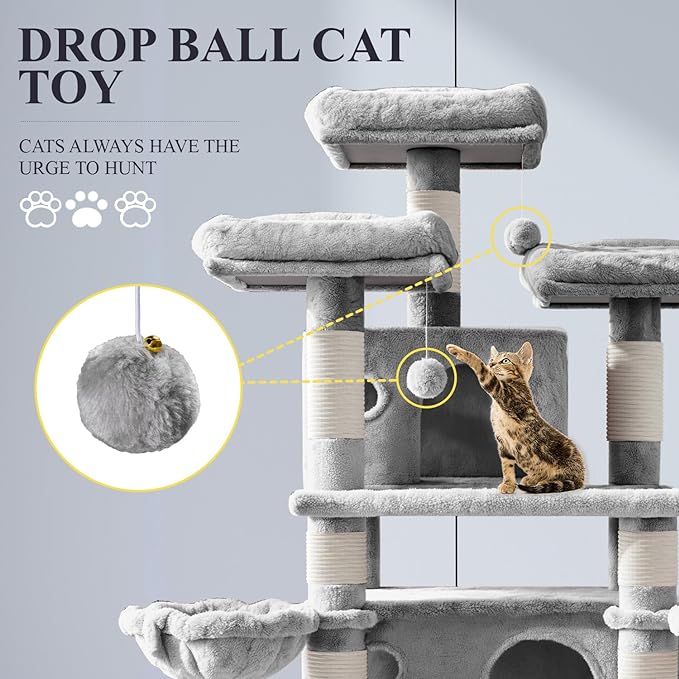 DROP BALL CAT TOY

CATS ALWAYS HAVE THE URGE TO HUNT