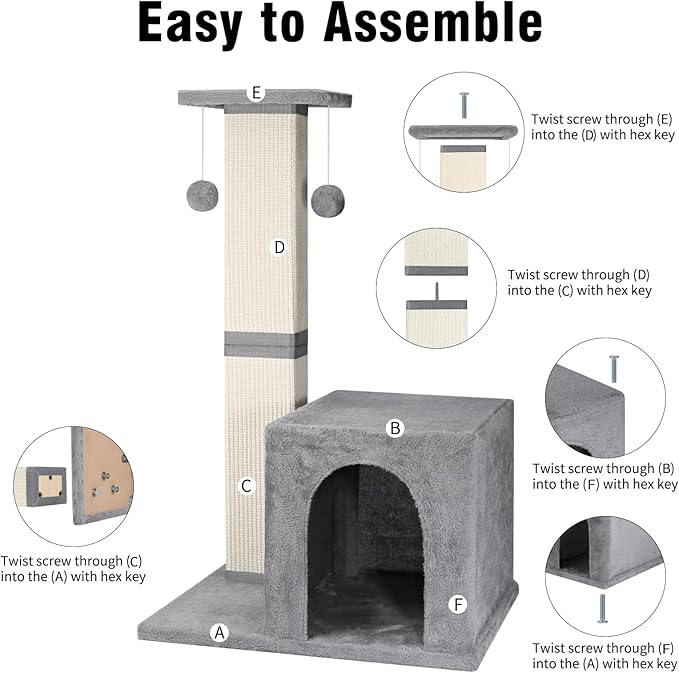 Easy to Assemble

E

D

C

B

F

A

Twist screw through (E) into the (D) with hex key

Twist screw through (D) into the (C) with hex key

Twist screw through (B) into the (F) with hex key

Twist screw through (C) into the (A) with hex key

Twist screw through (F) into the (A) with hex key