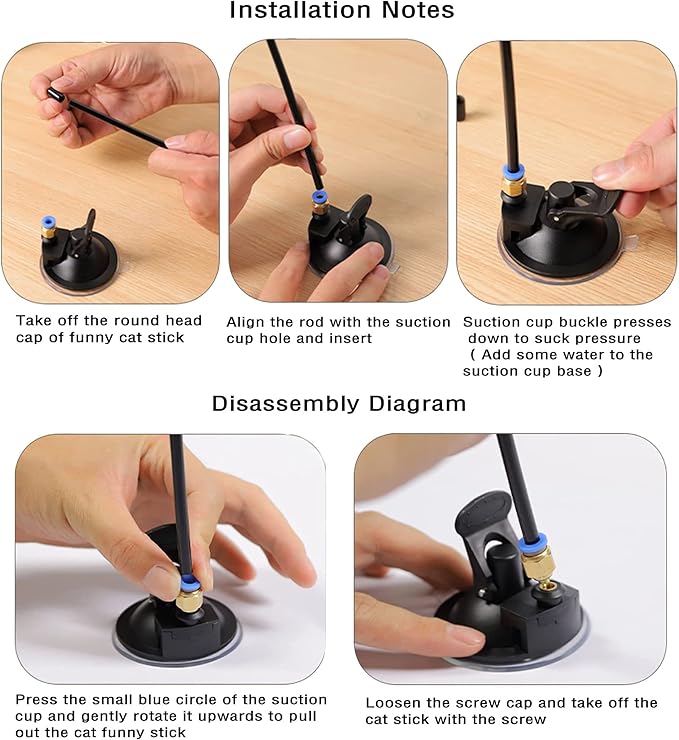 Installation Notes

Take off the round head cap of funny cat stick

Align the rod with the suction cup hole and insert

Suction cup buckle presses down to suck pressure
( Add some water to the suction cup base )

Disassembly Diagram

Press the small blue circle of the suction cup and gently rotate it upwards to pull out the cat funny stick

Loosen the screw cap and take off the cat stick with the screw