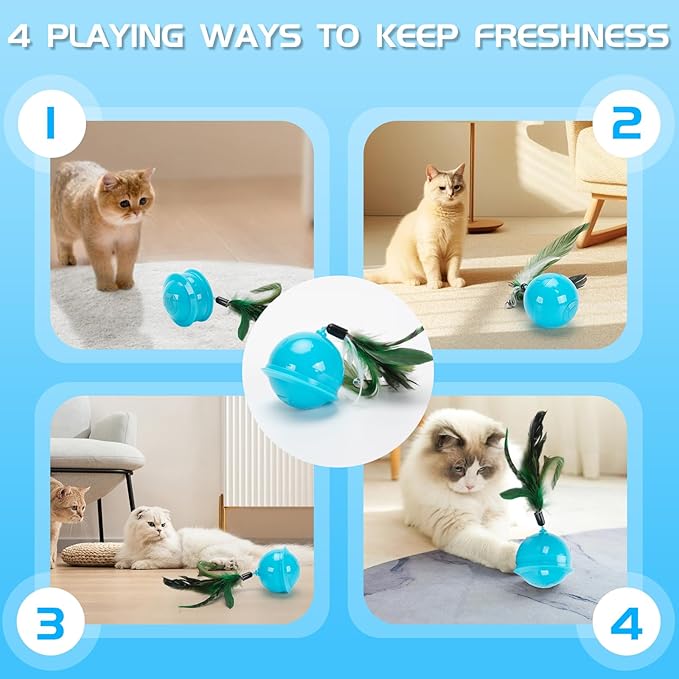 4 PLAYING WAYS TO KEEP FRESHNESS

1

2

3

4