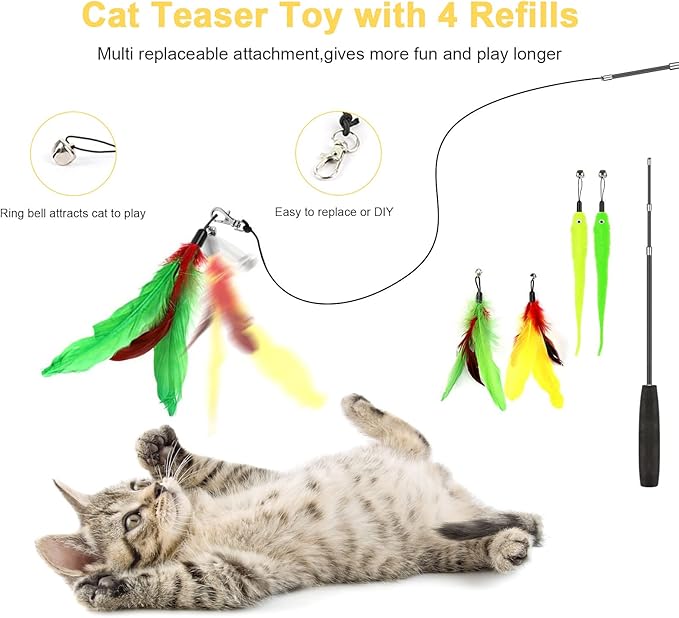 Cat Teaser Toy with 4 Refills

Multi replaceable attachment,gives more fun and play longer

Ring bell attracts cat to play

Easy to replace or DIY