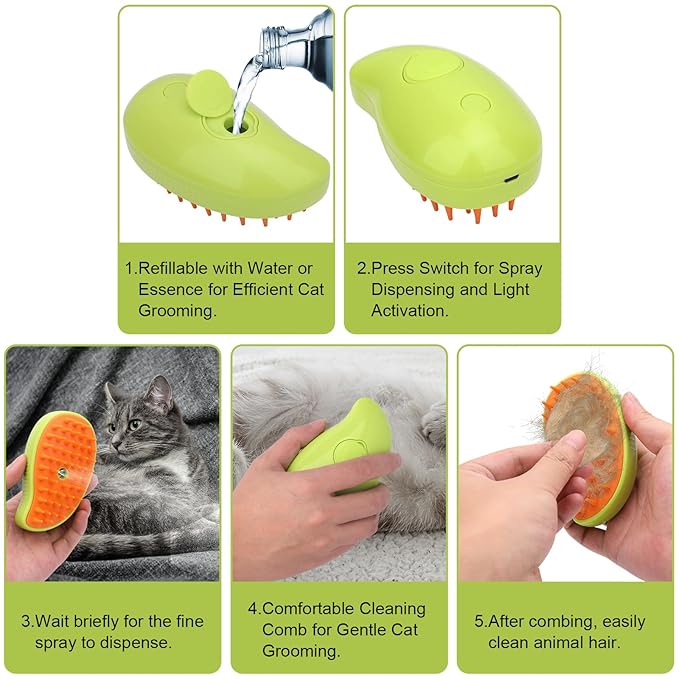 1.Refillable with Water or Essence for Efficient Cat Grooming.

2.Press Switch for Spray Dispensing and Light Activation.

3.Wait briefly for the fine spray to dispense.

4.Comfortable Cleaning Comb for Gentle Cat Grooming.

5.After combing, easily clean animal hair.