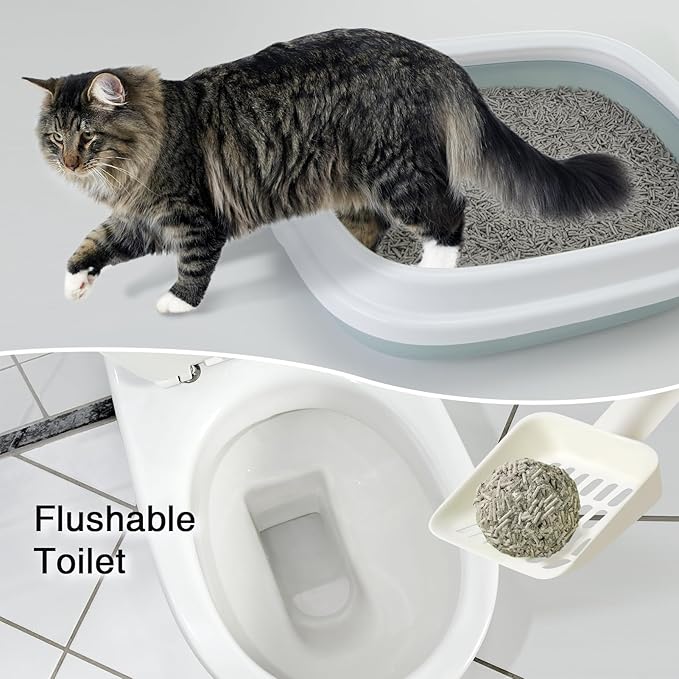 Flushable
Toilet