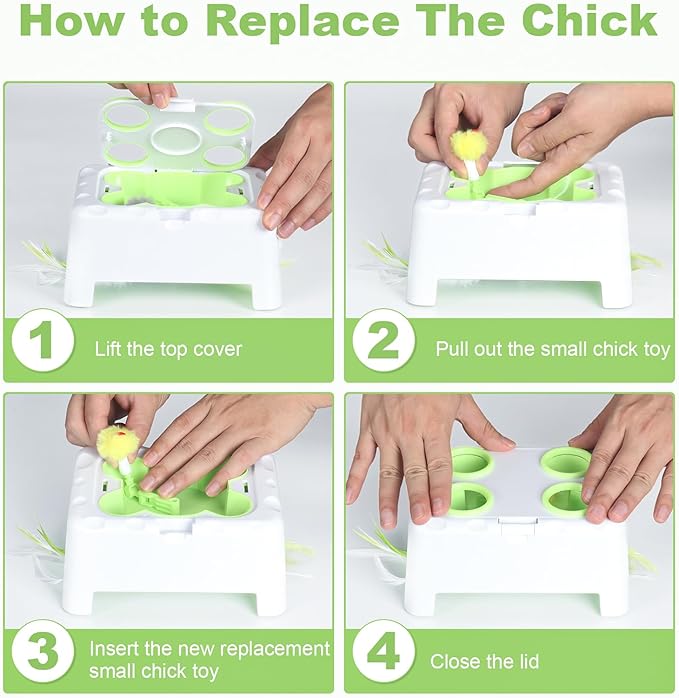 How to Replace The Chick

1 Lift the top cover

2 Pull out the small chick toy

3 Insert the new replacement small chick toy

4 Close the lid