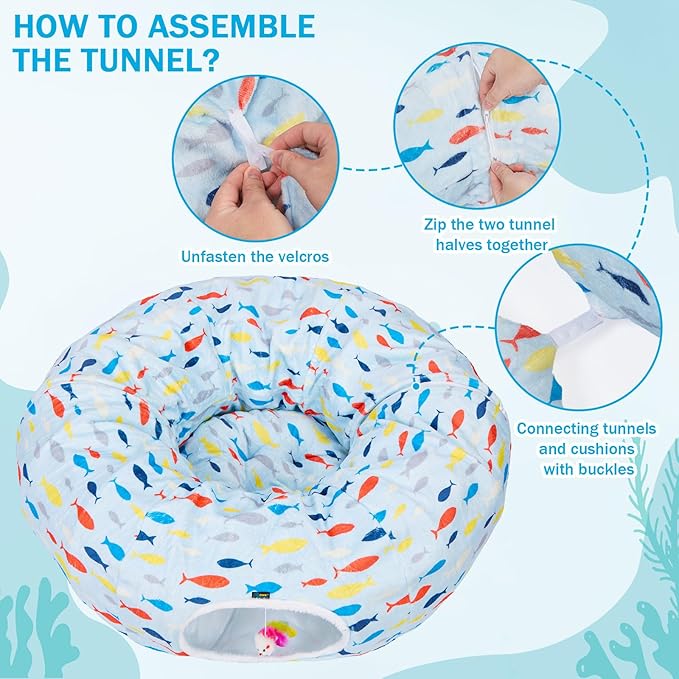 HOW TO ASSEMBLE THE TUNNEL?

Unfasten the velcros

Zip the two tunnel halves together

Connecting tunnels and cushions with buckles