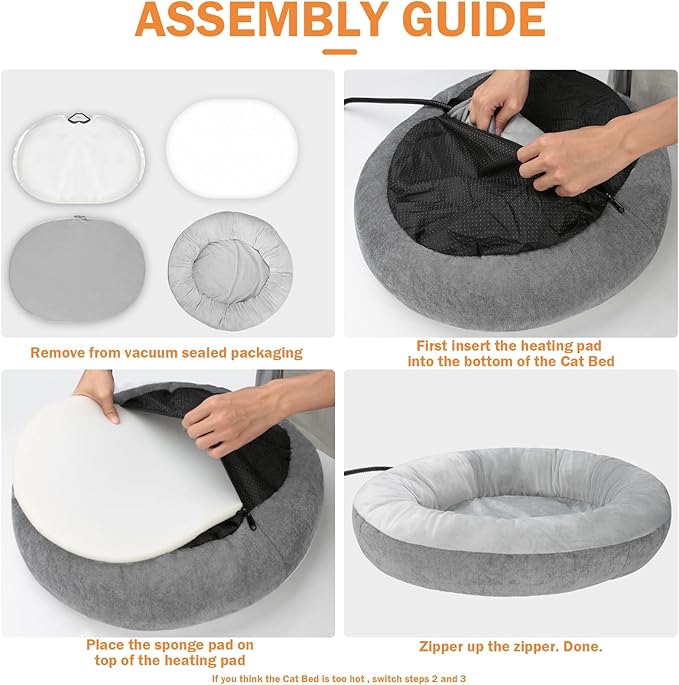 ASSEMBLY GUIDE

Remove from vacuum sealed packaging

First insert the heating pad into the bottom of the Cat Bed

Place the sponge pad on top of the heating pad

Zipper up the zipper. Done.

If you think the Cat Bed is too hot , switch steps 2 and 3