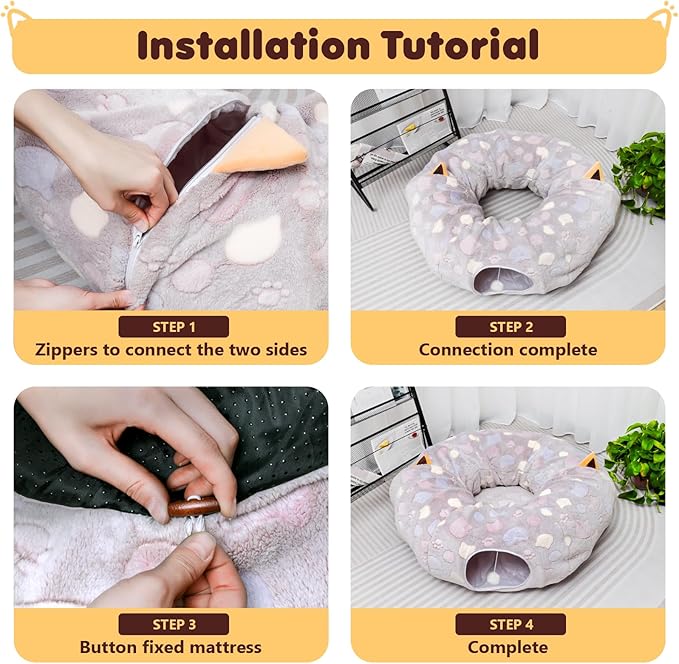 Installation Tutorial

STEP 1
Zippers to connect the two sides

STEP 2
Connection complete

STEP 3
Button fixed mattress

STEP 4
Complete