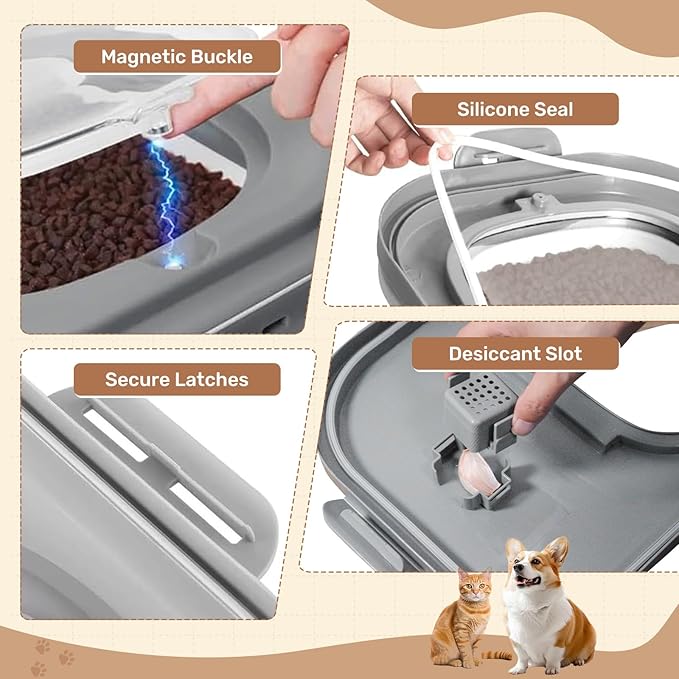 Magnetic Buckle

Silicone Seal

Secure Latches

Desiccant Slot