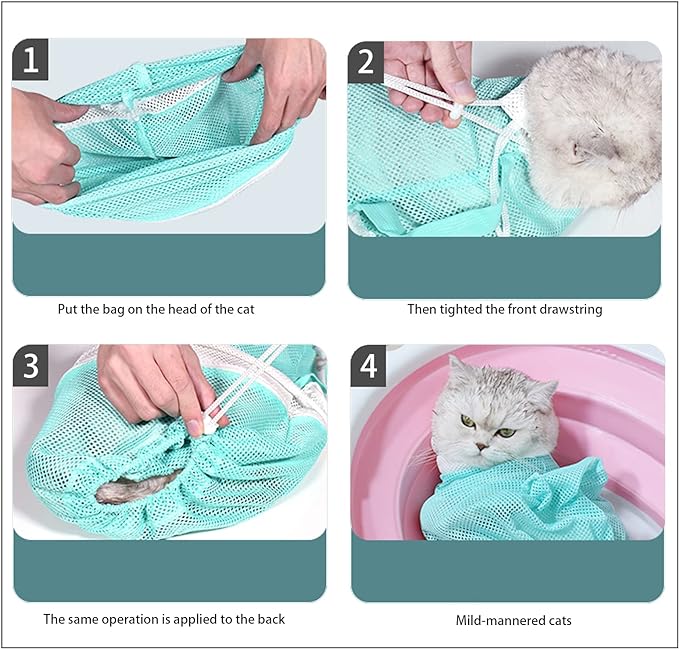 1

Put the bag on the head of the cat

2

Then tighted the front drawstring

3

The same operation is applied to the back

4

Mild-mannered cats