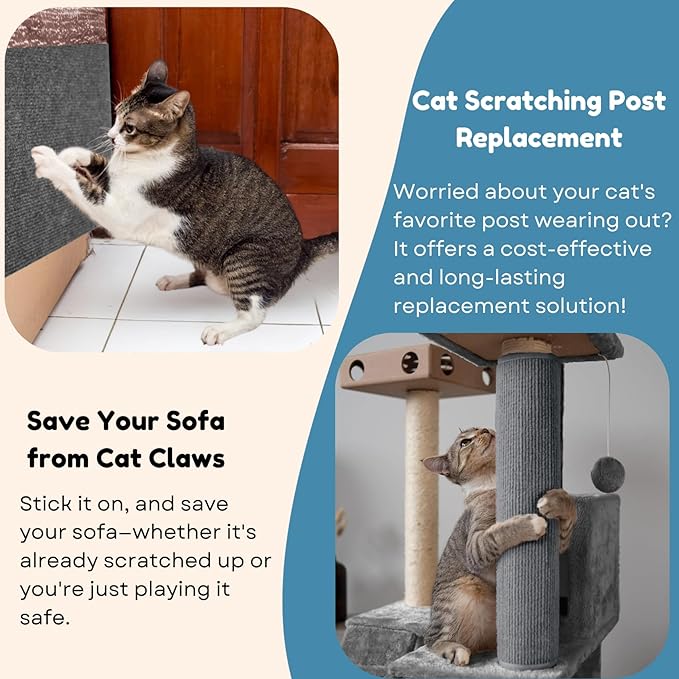 Cat Scratching Post Replacement

Worried about your cat's favorite post wearing out? It offers a cost-effective and long-lasting replacement solution!

Save Your Sofa from Cat Claws

Stick it on, and save your sofa—whether it's already scratched up or you're just playing it safe.