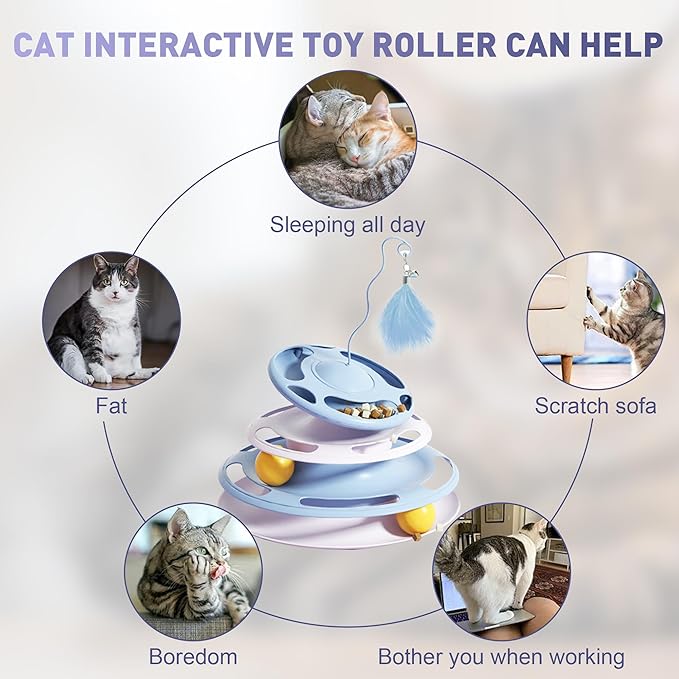 CAT INTERACTIVE TOY ROLLER CAN HELP

Sleeping all day

Fat

Scratch sofa

Boredom

Bother you when working