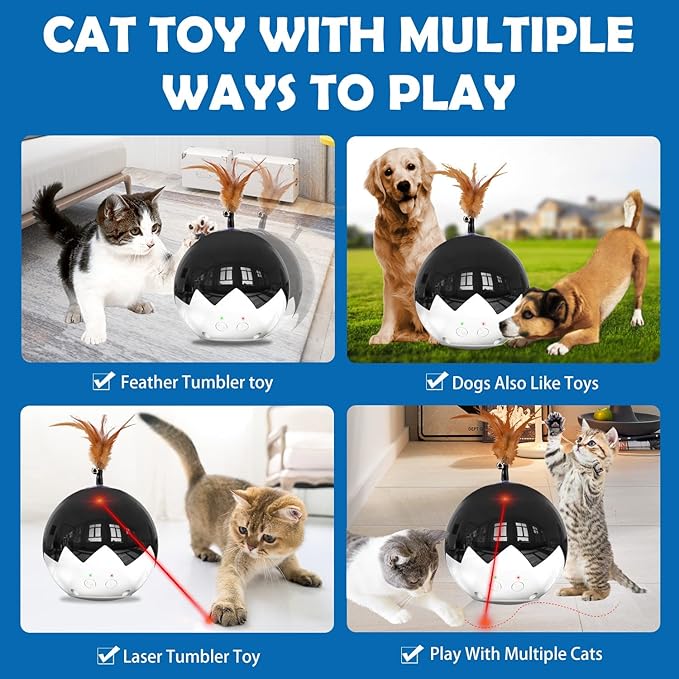 CAT TOY WITH MULTIPLE WAYS TO PLAY

Feather Tumbler toy

Dogs Also Like Toys

Laser Tumbler Toy

Play With Multiple Cats