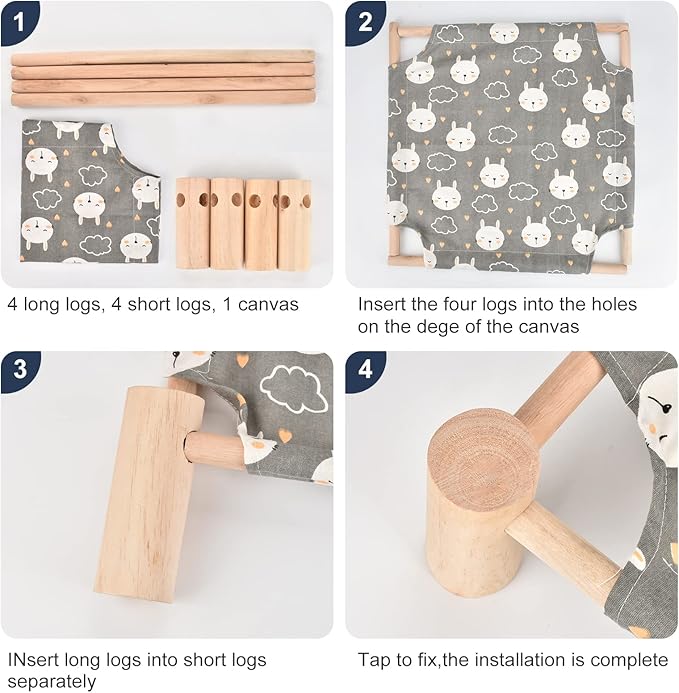 1

4 long logs, 4 short logs, 1 canvas

2

Insert the four logs into the holes on the dege of the canvas

3

INsert long logs into short logs separately

4

Tap to fix,the installation is complete