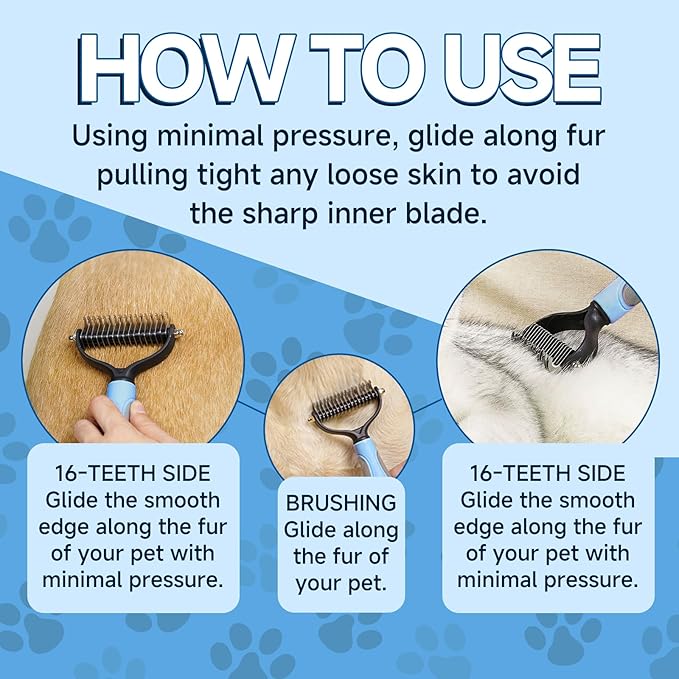 HOW TO USE

Using minimal pressure, glide along fur pulling tight any loose skin to avoid the sharp inner blade.

16-TEETH SIDE
Glide the smooth edge along the fur of your pet with minimal pressure.

BRUSHING
Glide along the fur of your pet.

16-TEETH SIDE
Glide the smooth edge along the fur of your pet with minimal pressure.