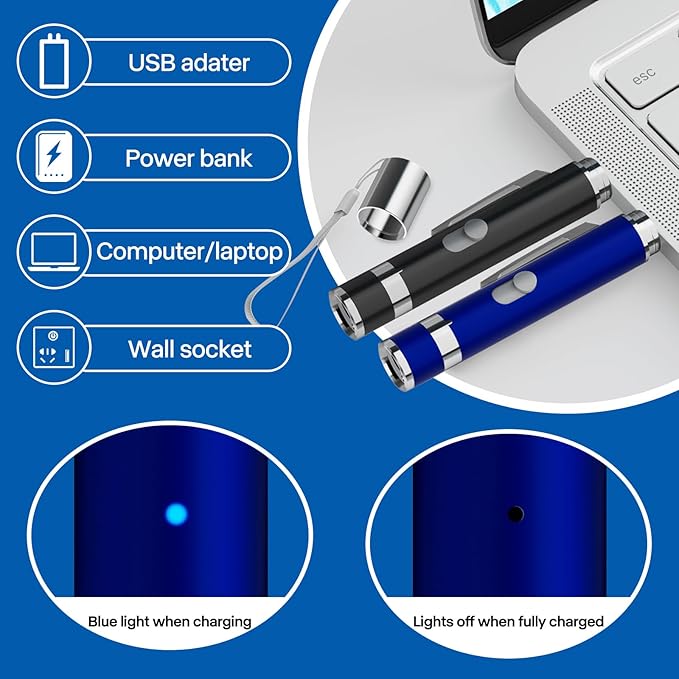 USB adater

Power bank

Computer/laptop

Wall socket

esc

Blue light when charging

Lights off when fully charged