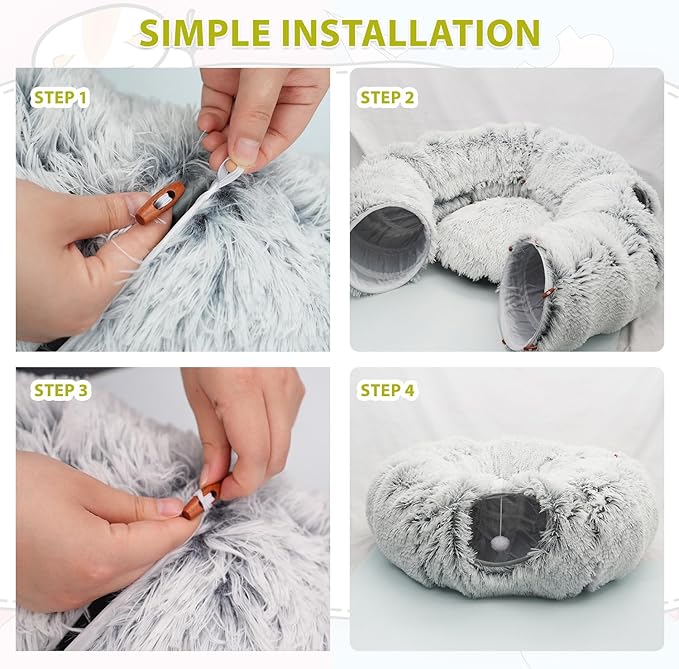 SIMPLE INSTALLATION

STEP 1

STEP 2

STEP 3

STEP 4