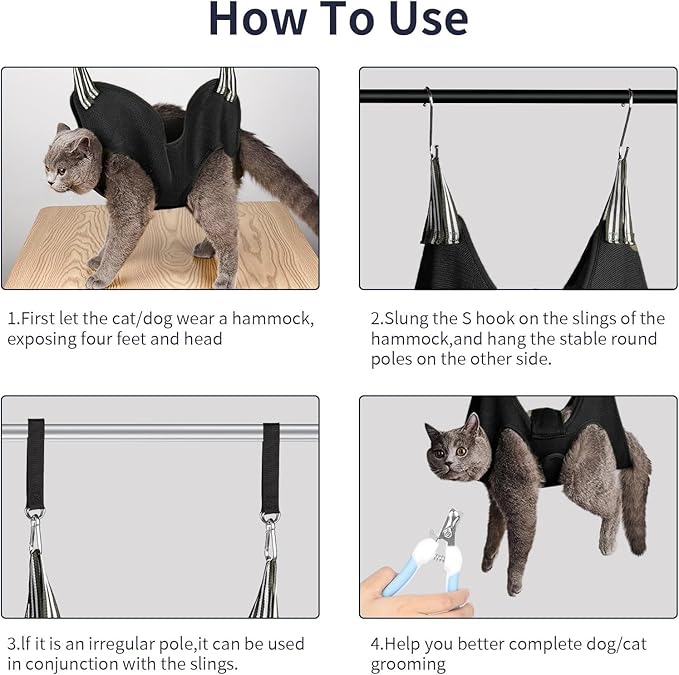 How To Use

1.First let the cat/dog wear a hammock, exposing four feet and head

2.Slung the S hook on the slings of the hammock,and hang the stable round poles on the other side.

3.If it is an irregular pole,it can be used in conjunction with the slings.

4.Help you better complete dog/cat grooming