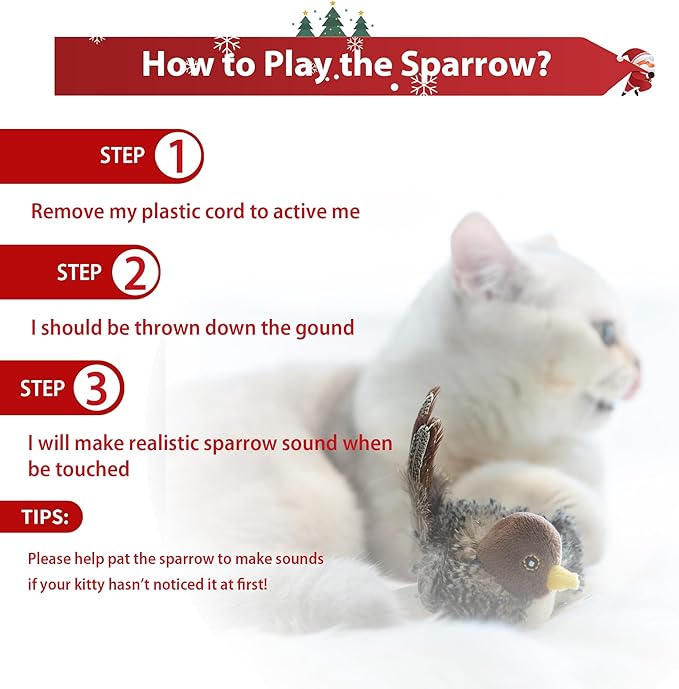 How to Play the Sparrow?

STEP 1

Remove my plastic cord to active me

STEP 2

I should be thrown down the gound

STEP 3

I will make realistic sparrow sound when be touched

TIPS:

Please help pat the sparrow to make sounds if your kitty hasn't noticed it at first!