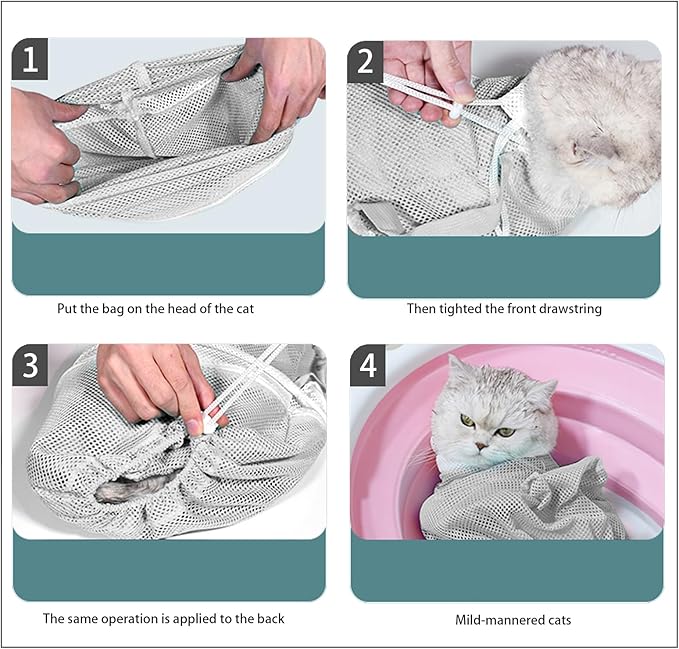 1

Put the bag on the head of the cat

2

Then tighted the front drawstring

3

The same operation is applied to the back

4

Mild-mannered cats