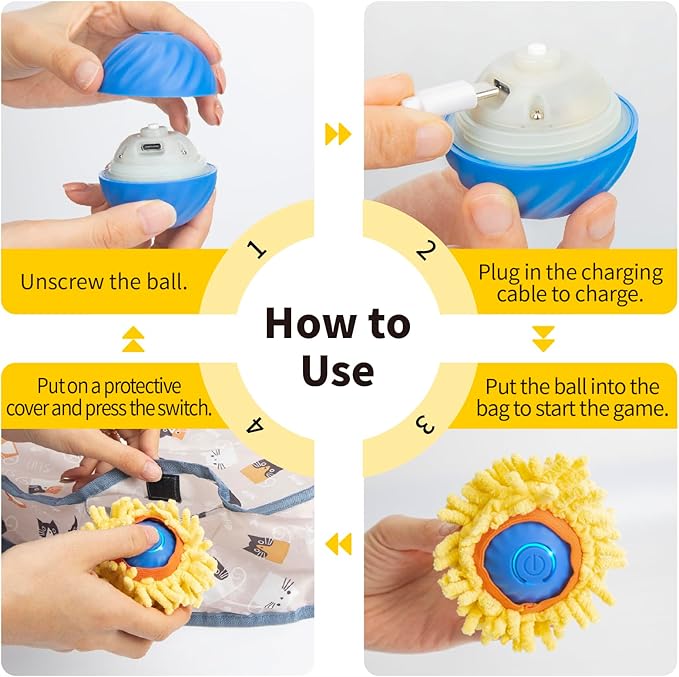 How to Use

1

Unscrew the ball.

2

Plug in the charging cable to charge.

3

Put the ball into the bag to start the game.

4

Put on a protective cover and press the switch.