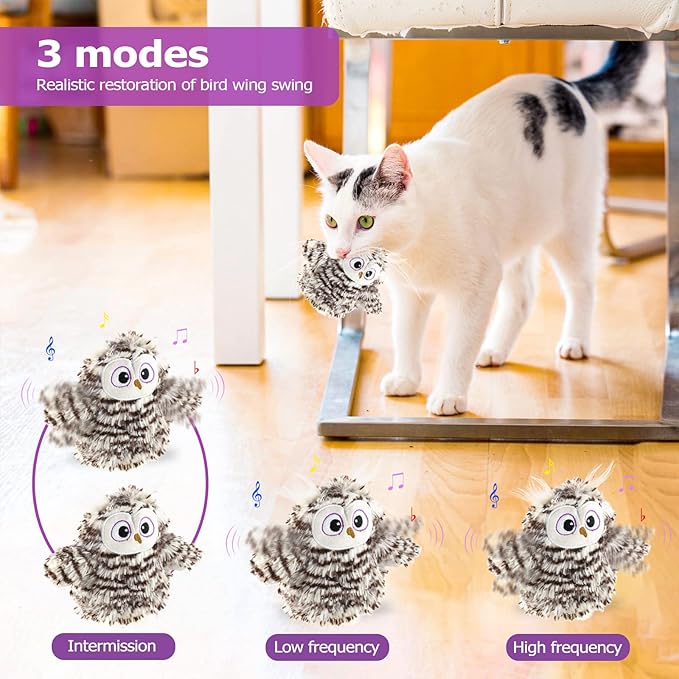 3 modes
Realistic restoration of bird wing swing

Intermission

Low frequency

High frequency