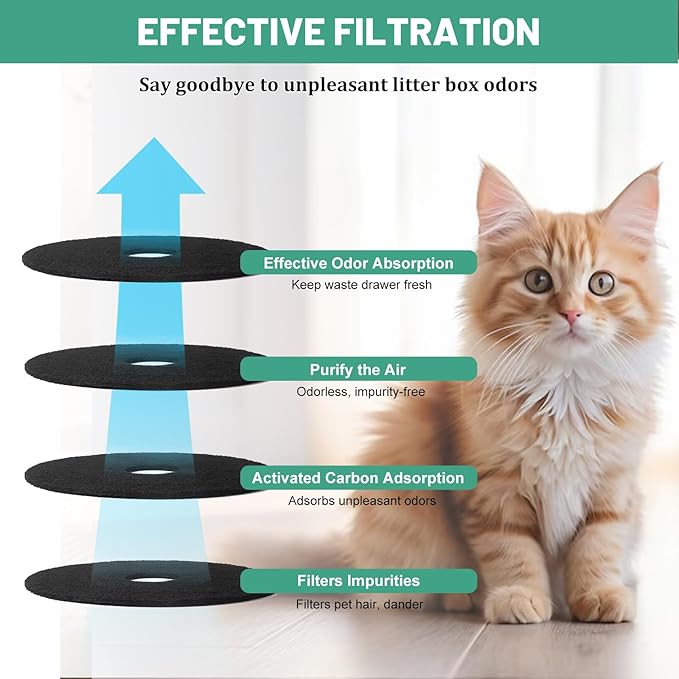 EFFECTIVE FILTRATION

Say goodbye to unpleasant litter box odors

Effective Odor Absorption
Keep waste drawer fresh

Purify the Air
Odorless, impurity-free

Activated Carbon Adsorption
Adsorbs unpleasant odors

Filters Impurities
Filters pet hair, dander