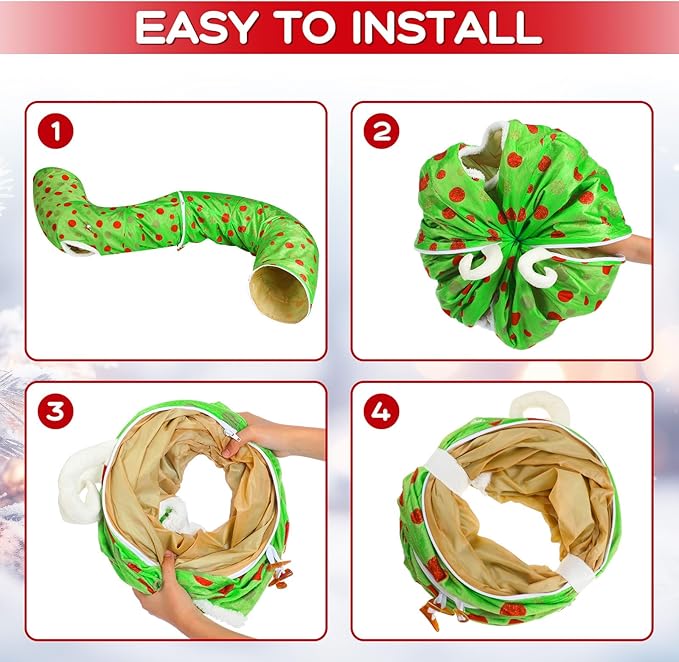 EASY TO INSTALL

1

2

3

4