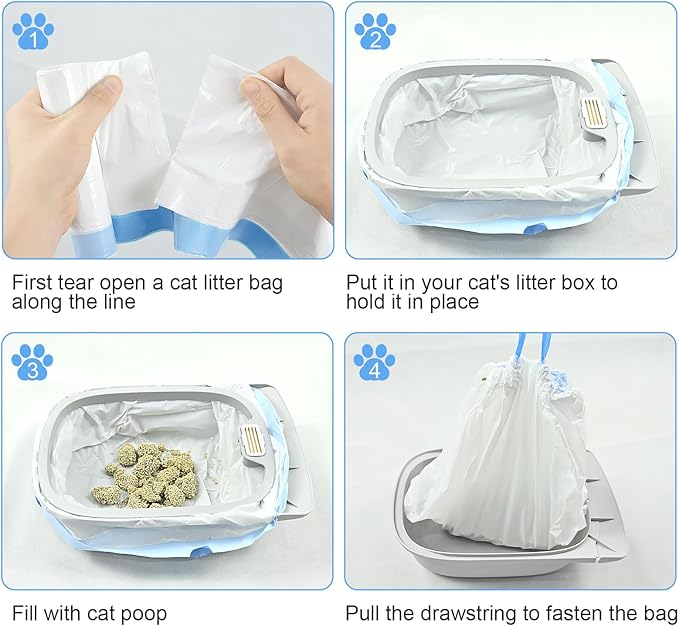 1

First tear open a cat litter bag along the line

2

Put it in your cat's litter box to hold it in place

3

Fill with cat poop

4

Pull the drawstring to fasten the bag