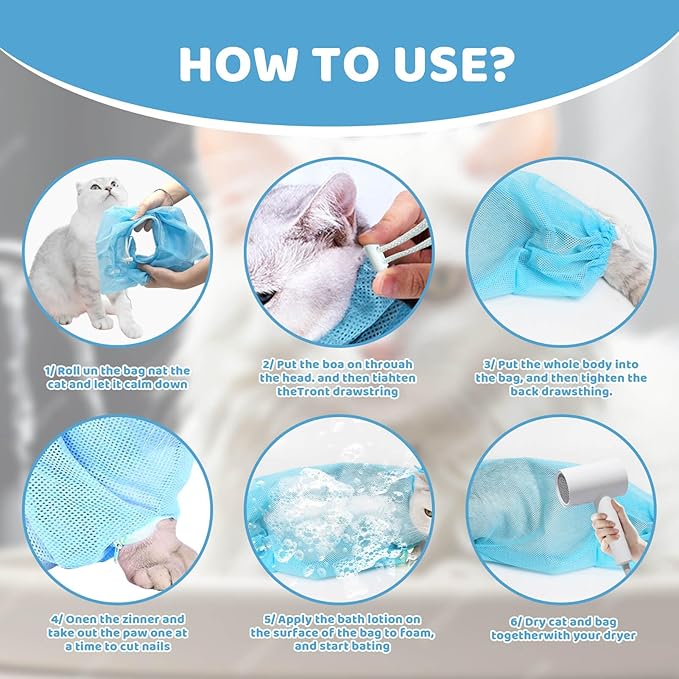 HOW TO USE?

1/ Roll un the bag nat the cat and let it calm down

2/ Put the boa on throuah the head. and then tiahten theTront drawstring

3/ Put the whole body into the bag, and then tighten the back drawsthing.

4/ Onen the zinner and take out the paw one at a time to cut nails

5/ Apply the bath lotion on the surface of the bag to foam, and start bating

6/ Dry cat and bag togetherwith your dryer