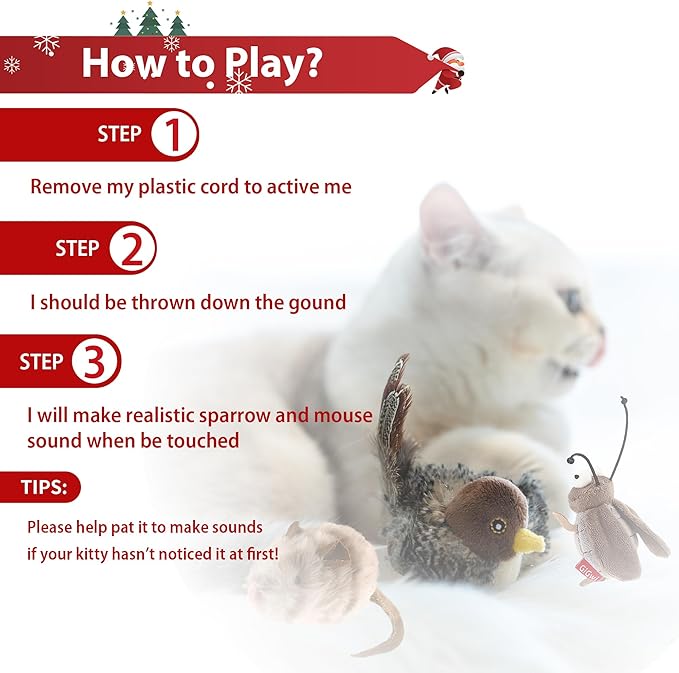 How to Play?

STEP 1

Remove my plastic cord to active me

STEP 2

I should be thrown down the gound

STEP 3

I will make realistic sparrow and mouse sound when be touched

TIPS:

Please help pat it to make sounds if your kitty hasn't noticed it at first!

GiGwi