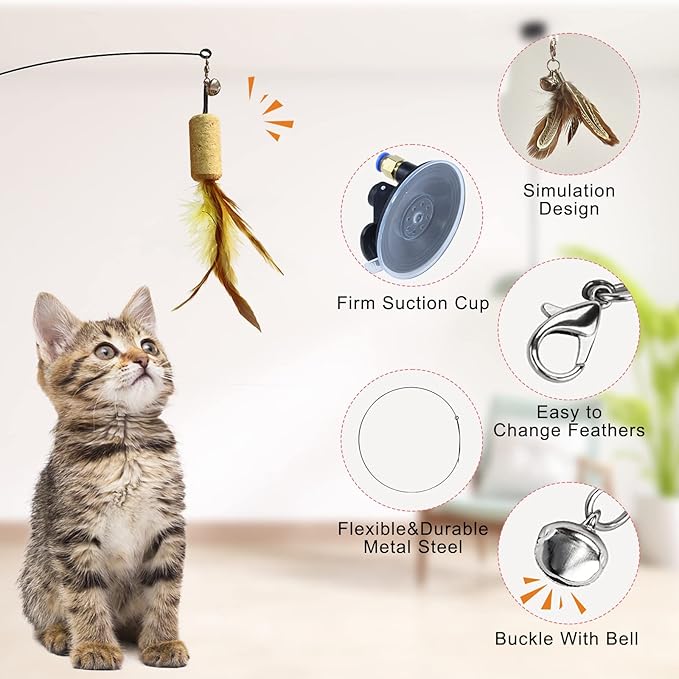 Simulation Design

Firm Suction Cup

Easy to Change Feathers

Flexible&Durable Metal Steel

Buckle With Bell