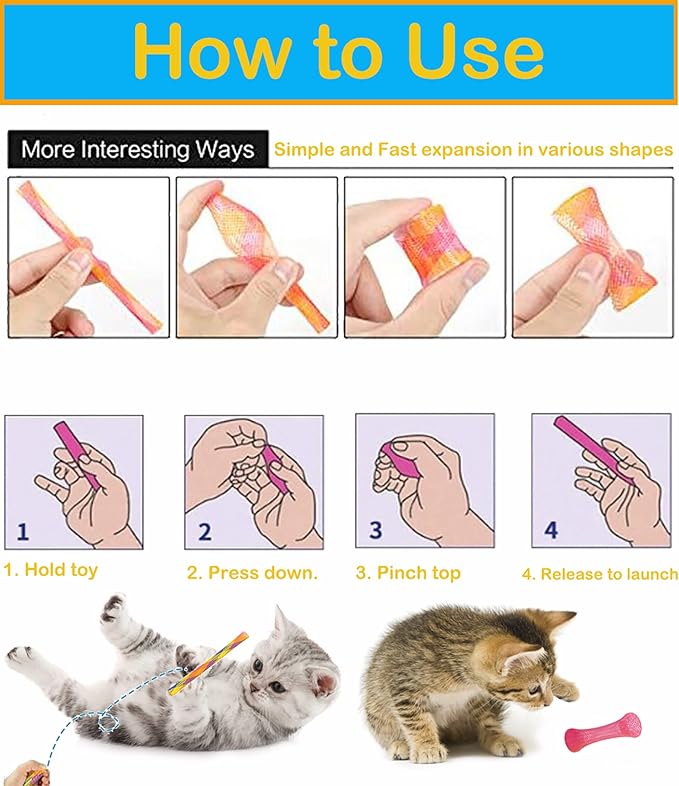 How to Use

More Interesting Ways Simple and Fast expansion in various shapes

1

2

3

4

1. Hold toy 2. Press down. 3. Pinch top 4. Release to launch