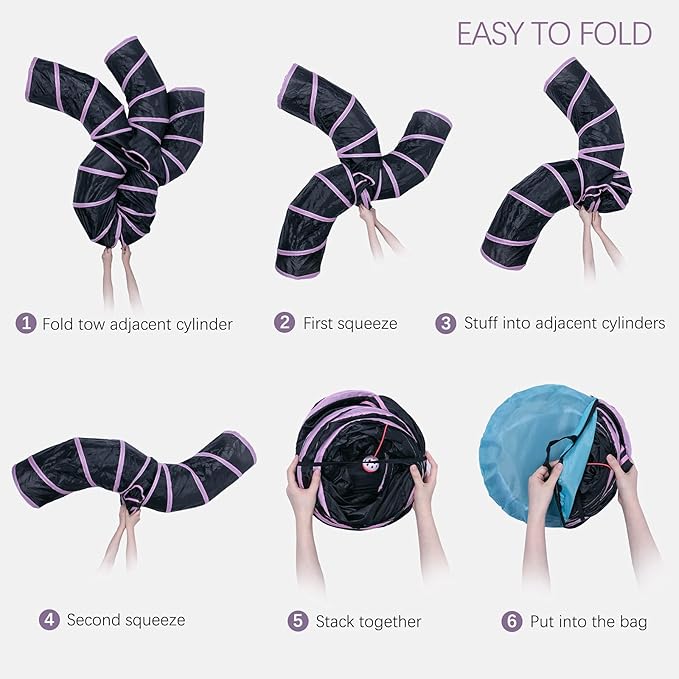 EASY TO FOLD

1 Fold tow adjacent cylinder

2 First squeeze

3 Stuff into adjacent cylinders

4 Second squeeze

5 Stack together

6 Put into the bag