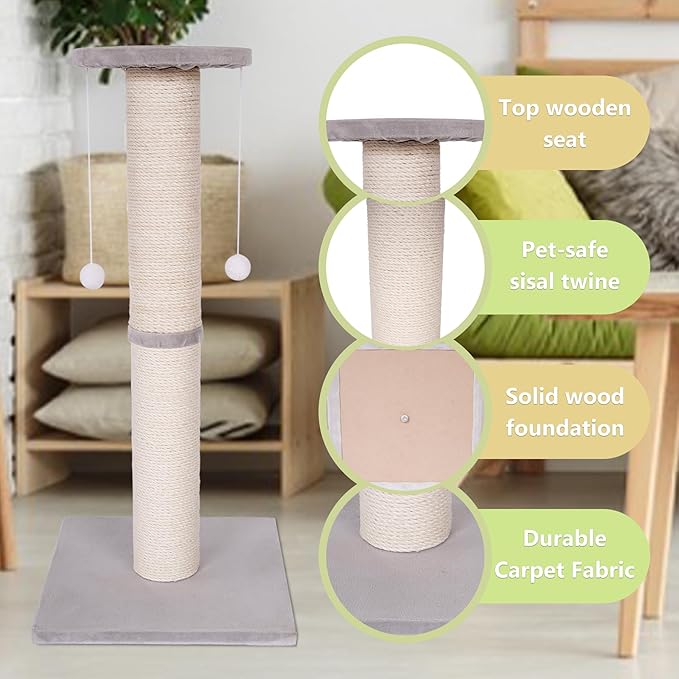 Top wooden seat

Pet-safe sisal twine

Solid wood foundation

Durable Carpet Fabric