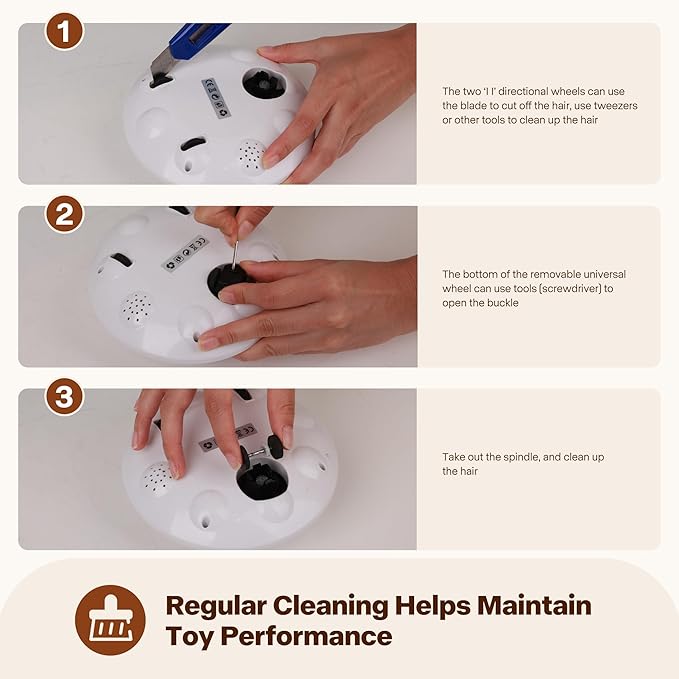 1

The two 'I I' directional wheels can use the blade to cut off the hair, use tweezers or other tools to clean up the hair

2

The bottom of the removable universal wheel can use tools (screwdriver) to open the buckle

3

Take out the spindle, and clean up the hair

Regular Cleaning Helps Maintain Toy Performance