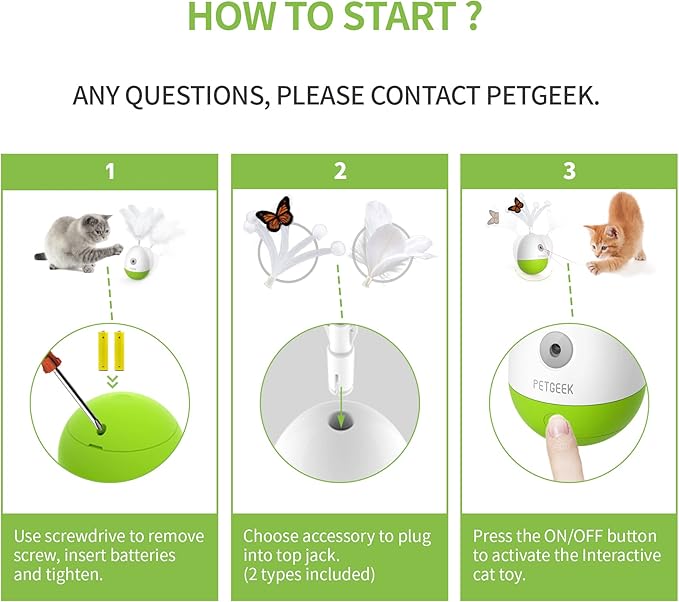 HOW TO START ?

ANY QUESTIONS, PLEASE CONTACT PETGEEK.

1

Use screwdrive to remove screw, insert batteries and tighten.

2

Choose accessory to plug into top jack.
(2 types included)

3

PETGEEK

Press the ON/OFF button to activate the Interactive cat toy.