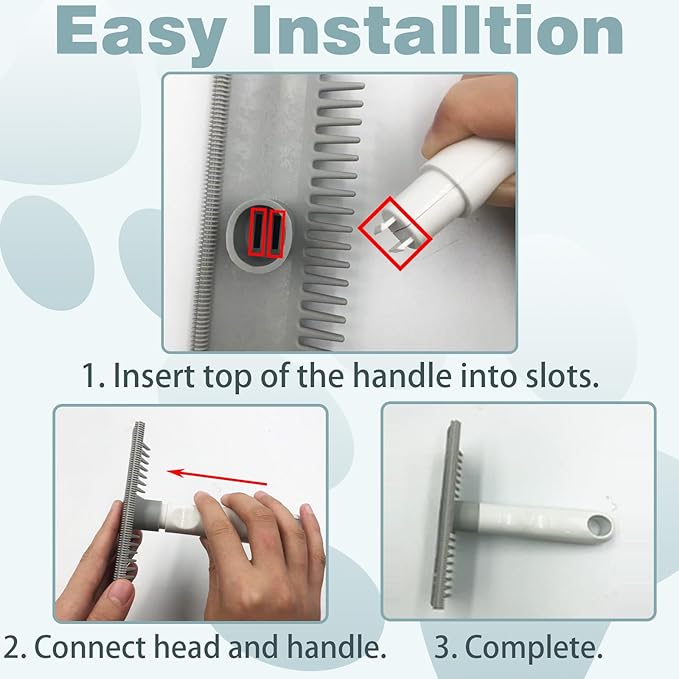 Easy Installtion

1. Insert top of the handle into slots.

2. Connect head and handle.

3. Complete.