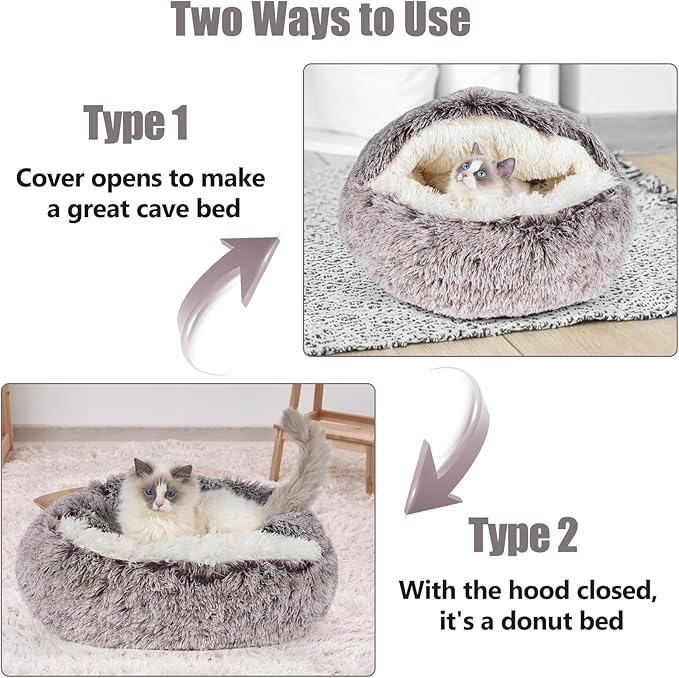 Two Ways to Use

Type 1

Cover opens to make a great cave bed

Type 2

With the hood closed, it's a donut bed