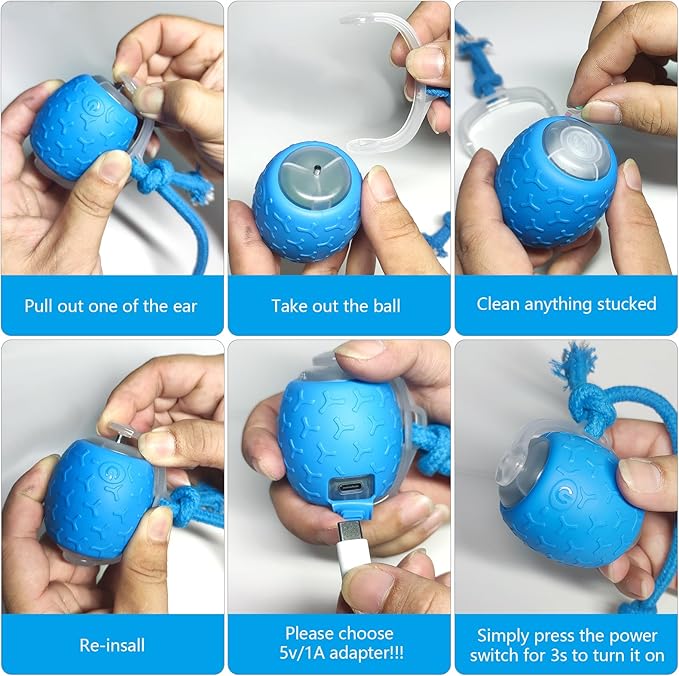 Pull out one of the ear

Take out the ball

Clean anything stucked

Re-insall

Please choose 5v/1A adapter!!!

Simply press the power switch for 3s to turn it on