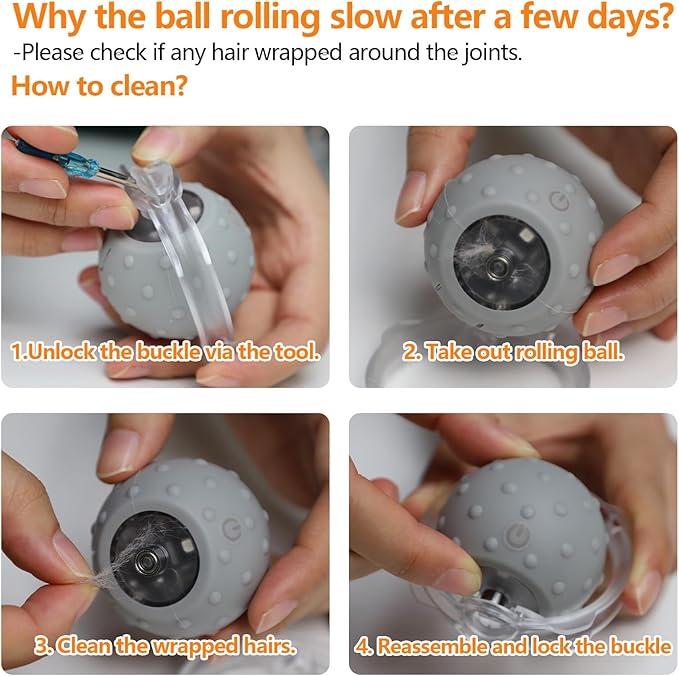 Why the ball rolling slow after a few days?
-Please check if any hair wrapped around the joints.
How to clean?

1.Unlock the buckle via the tool.

2. Take out rolling ball.

3. Clean the wrapped hairs.

4. Reassemble and lock the buckle