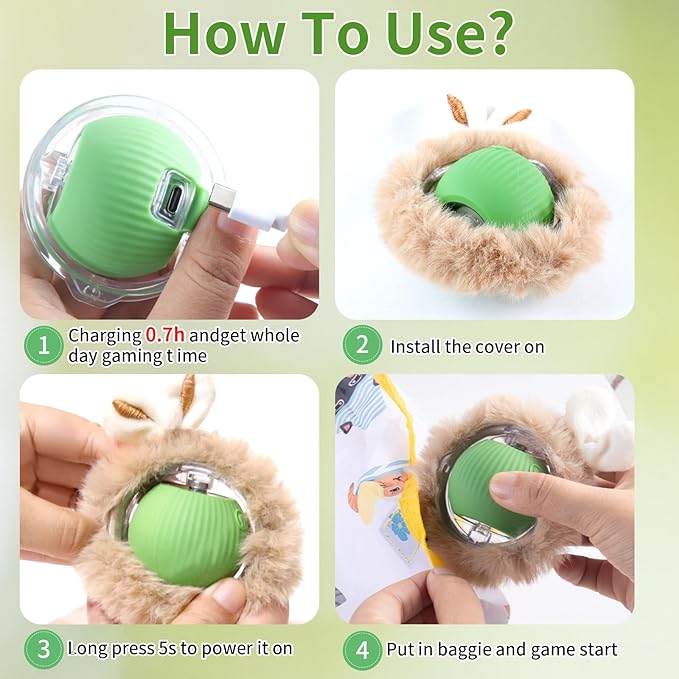 How To Use?

1 Charging 0.7h andget whole day gaming t ime

2 Install the cover on

3 Long press 5s to power it on

4 Put in baggie and game start