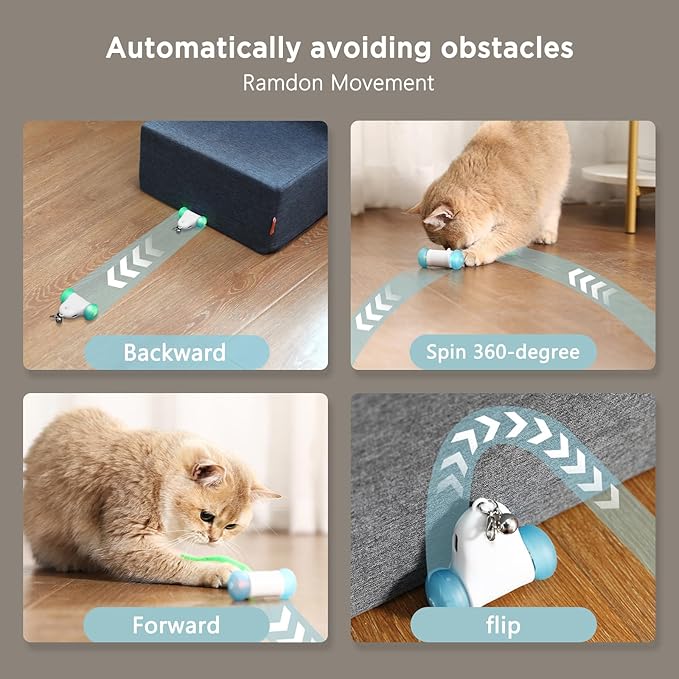 Automatically avoiding obstacles

Ramdon Movement

Backward

Spin 360-degree

Forward

flip