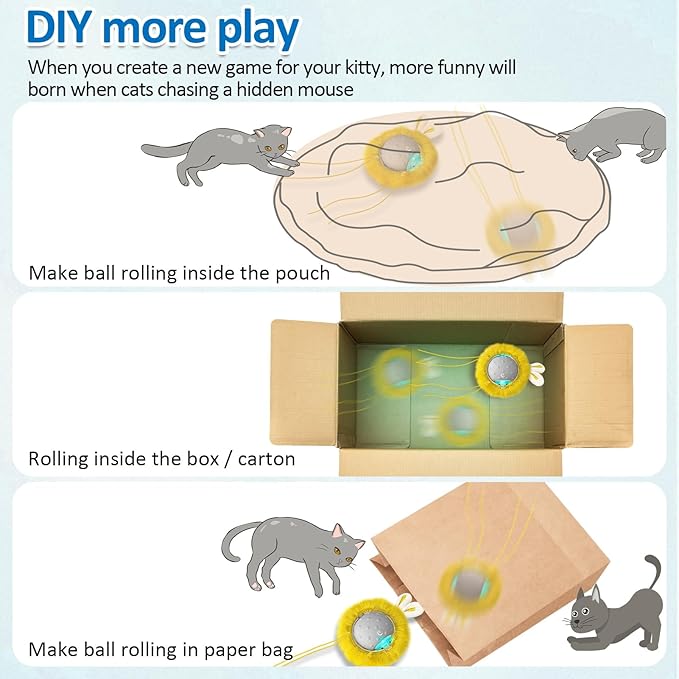 DIY more play

When you create a new game for your kitty, more funny will born when cats chasing a hidden mouse

Make ball rolling inside the pouch

Rolling inside the box / carton

Make ball rolling in paper bag