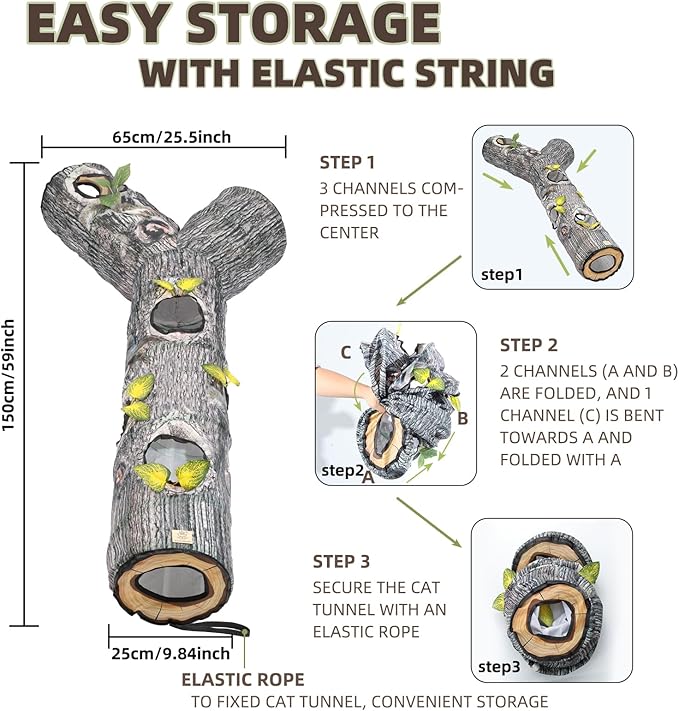 EASY STORAGE
WITH ELASTIC STRING

65cm/25.5inch

150cm/59inch

25cm/9.84inch

ELASTIC ROPE
TO FIXED CAT TUNNEL, CONVENIENT STORAGE

STEP 1
3 CHANNELS COMPRESSED TO THE CENTER

step1

C
B
step2 A

STEP 2
2 CHANNELS (A AND B) ARE FOLDED, AND 1 CHANNEL (C) IS BENT TOWARDS A AND FOLDED WITH A

STEP 3
SECURE THE CAT TUNNEL WITH AN ELASTIC ROPE

step3